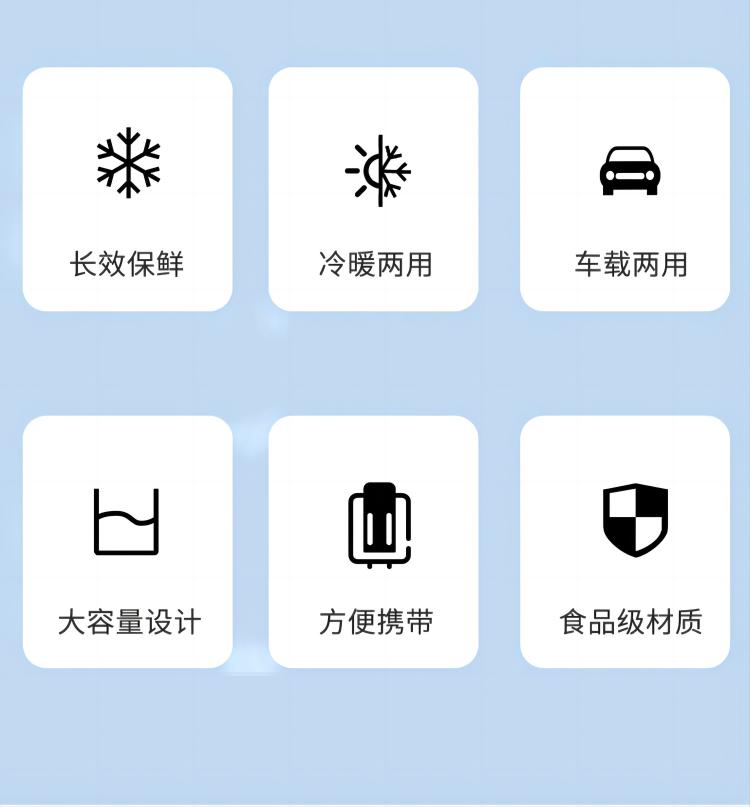 长效保鲜

冷暖两用

车载两用

大容量设计

方便携带

食品级材质